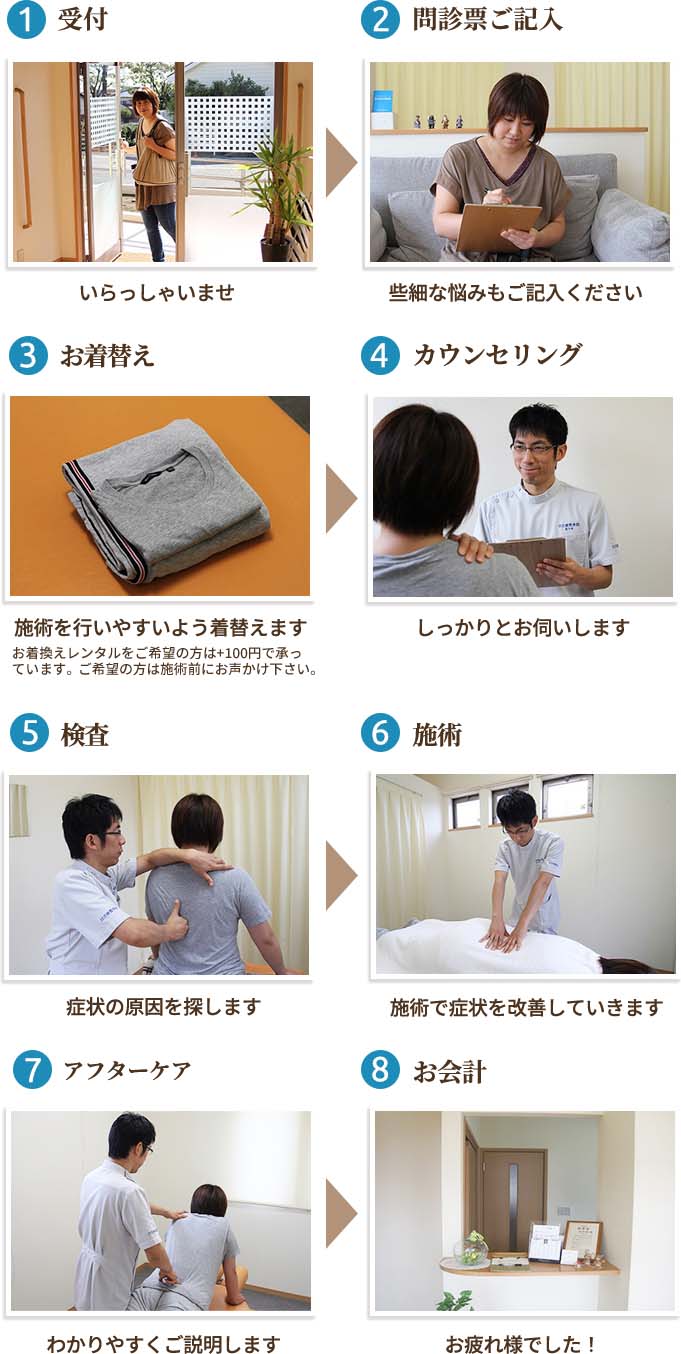 1 受付

いらっしゃいませ

2 問診票ご記入

些細な悩みもご記入ください

3 お着替え

施術を行いやすいよう着替えます

お着換えレンタルをご希望の方は+100円で承っています。ご希望の方は施術前にお声かけ下さい。

4 カウンセリング

しっかりとお伺いします

5 検査

症状の原因を探します

6 施術

施術で症状を改善していきます

7 アフターケア

わかりやすくご説明します

8 お会計

お疲れ様でした！